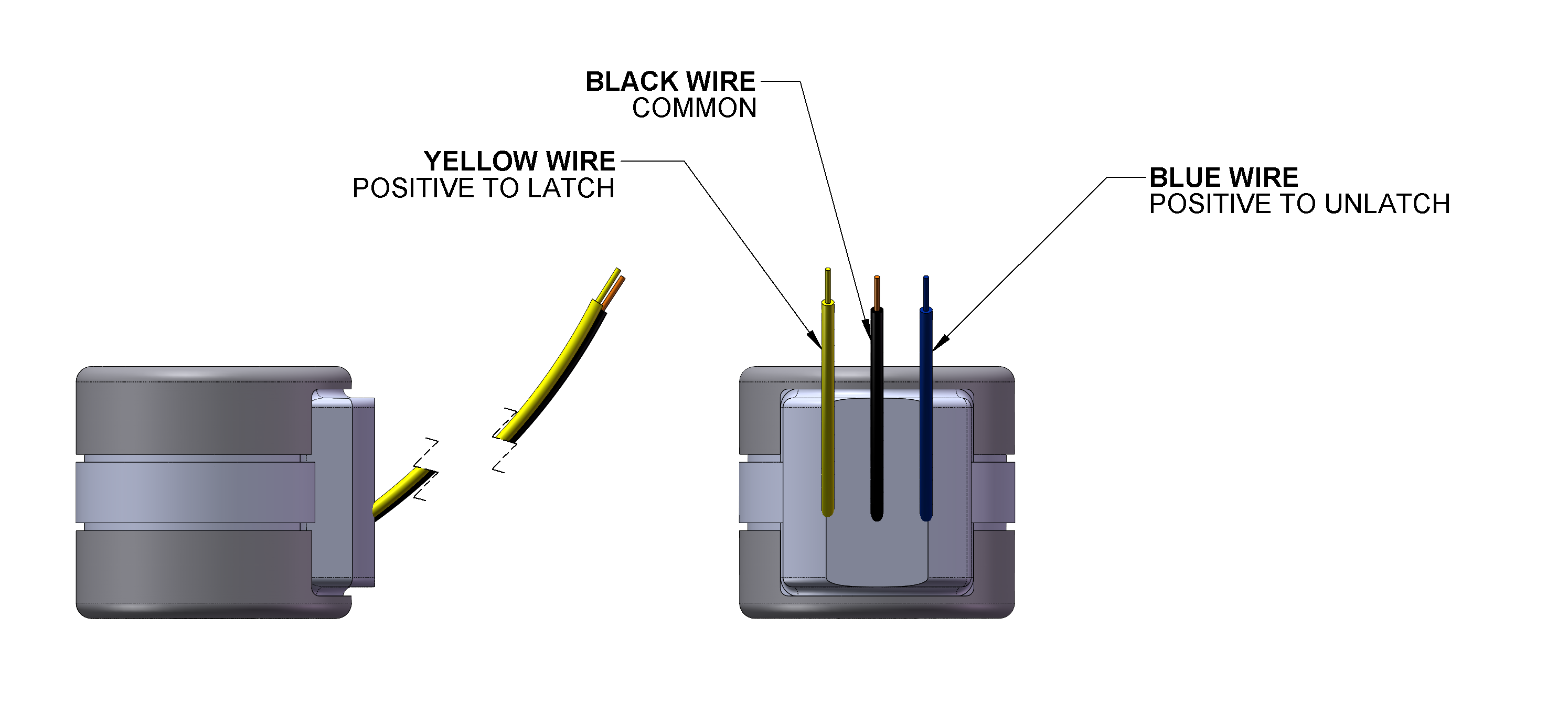 BLACK WIRE
COMMON

YELLOW WIRE
POSITIVE TO LATCH

BLUE WIRE
POSITIVE TO UNLATCH